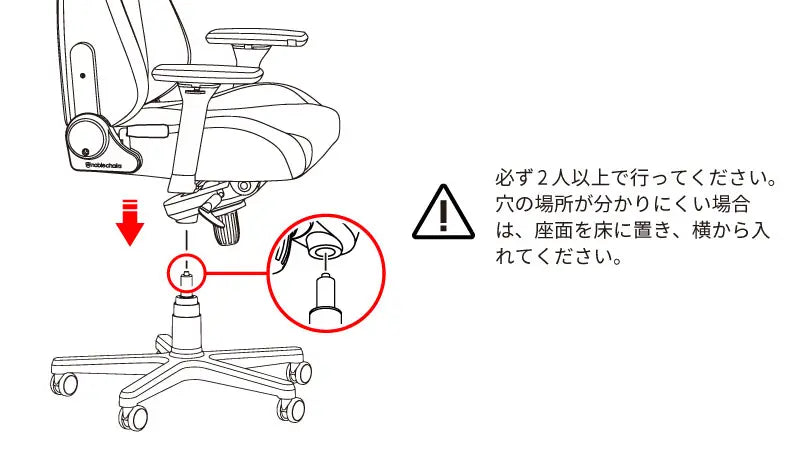 noblechairs

必ず２人以上で行ってください。穴の場所が分かりにくい場合は、座面を床に置き、横から入れてください。