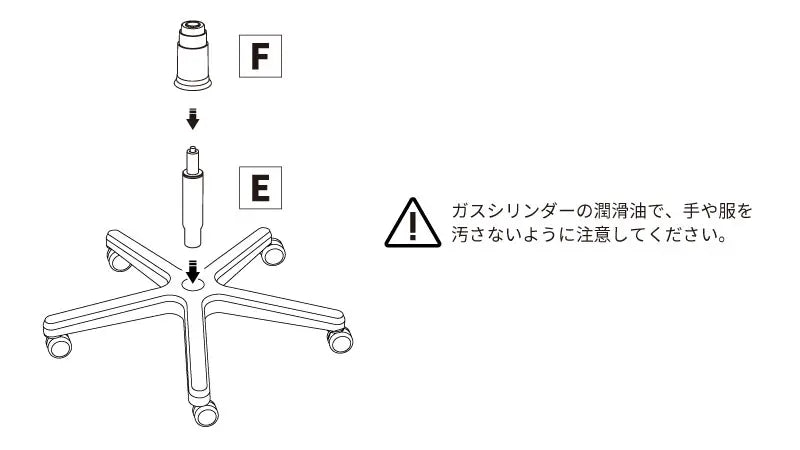 F

E

ガスシリンダーの潤滑油で、手や服を汚さないように注意してください。