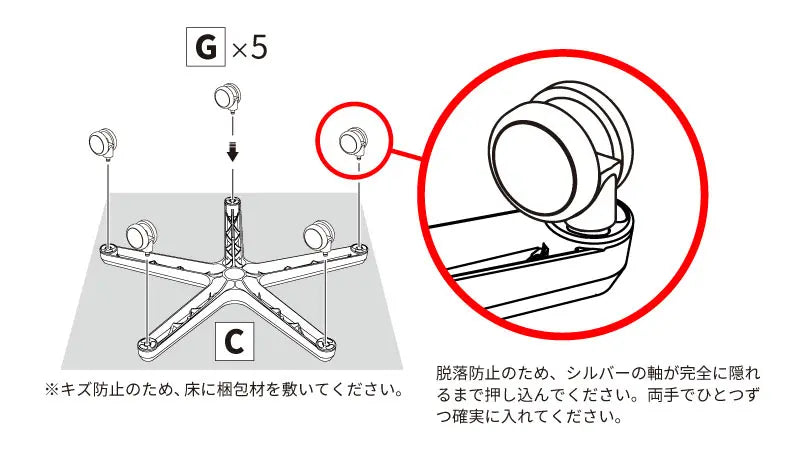 G ×5

C

※キズ防止のため、床に梱包材を敷いてください。

脱落防止のため、シルバーの軸が完全に隠れるまで押し込んでください。両手でひとつずつ確実に入れてください。