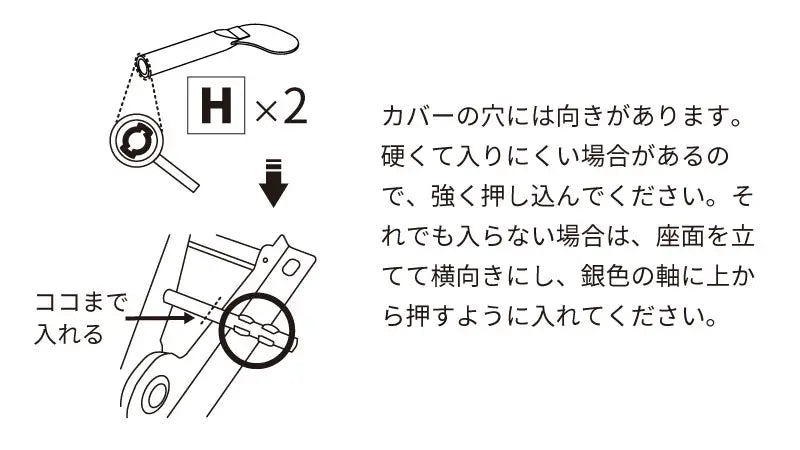 H ×2

ココまで入れる

カバーの穴には向きがあります。硬くて入りにくい場合があるので、強く押し込んでください。それでも入らない場合は、座面を立てて横向きにし、銀色の軸に上から押すように入れてください。