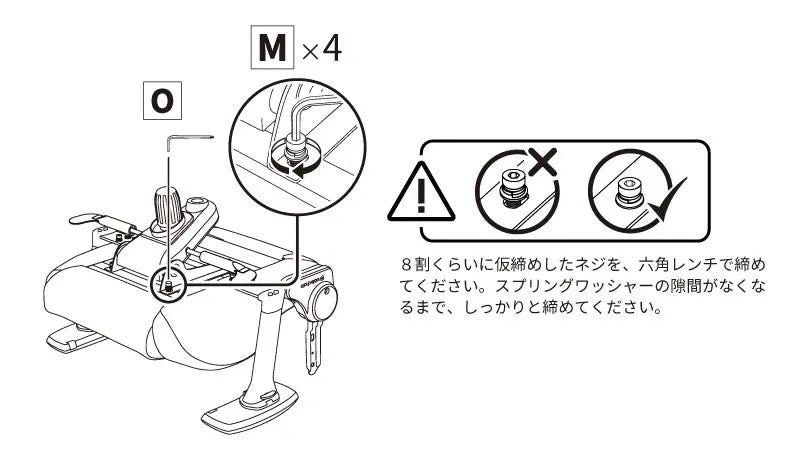 M ×4

O

８割くらいに仮締めしたネジを、六角レンチで締めてください。スプリングワッシャーの隙間がなくなるまで、しっかりと締めてください。