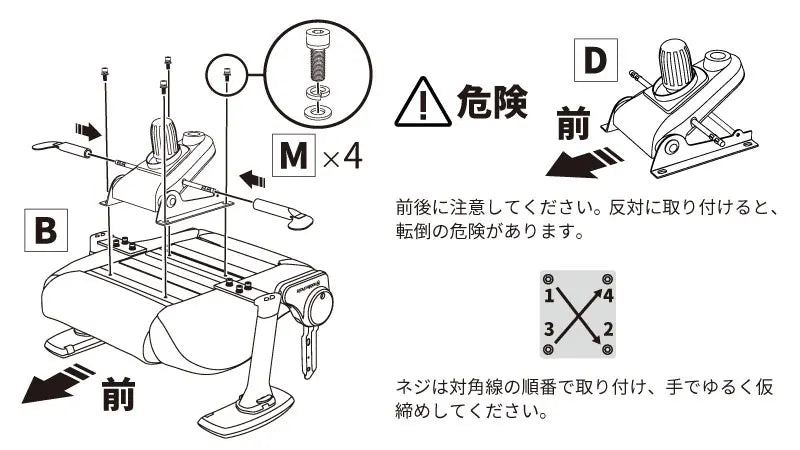 M ×4

B

前

危険

D

前

前後に注意してください。反対に取り付けると、転倒の危険があります。

1 4
3 2

ネジは対角線の順番で取り付け、手でゆるく仮締めしてください。